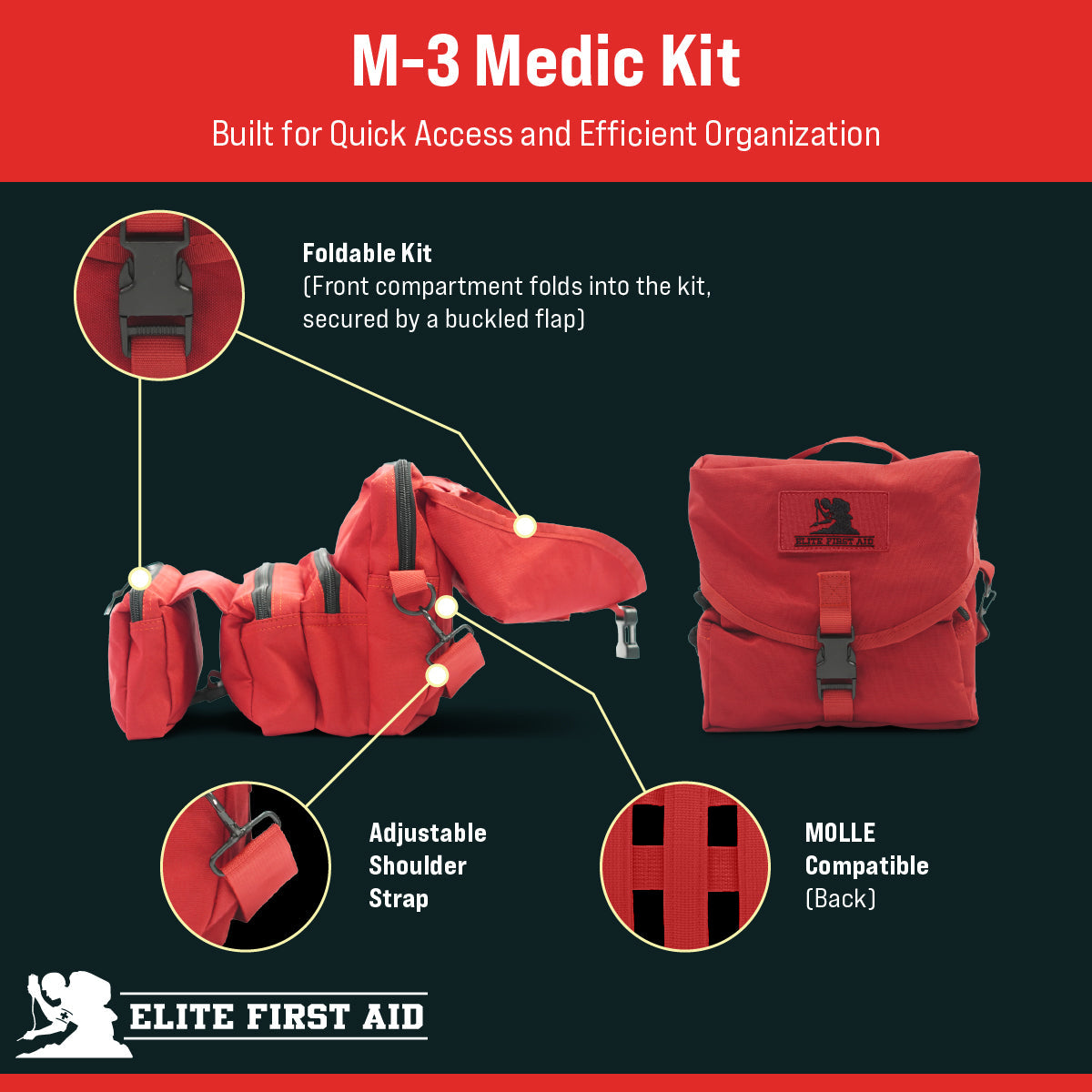 M-3 Medic Kit

Built for Quick Access and Efficient Organization

Foldable Kit
(Front compartment folds into the kit, secured by a buckled flap)

ELITE FIRST AID

Adjustable Shoulder Strap

MOLLE Compatible
(Back)

ELITE FIRST AID