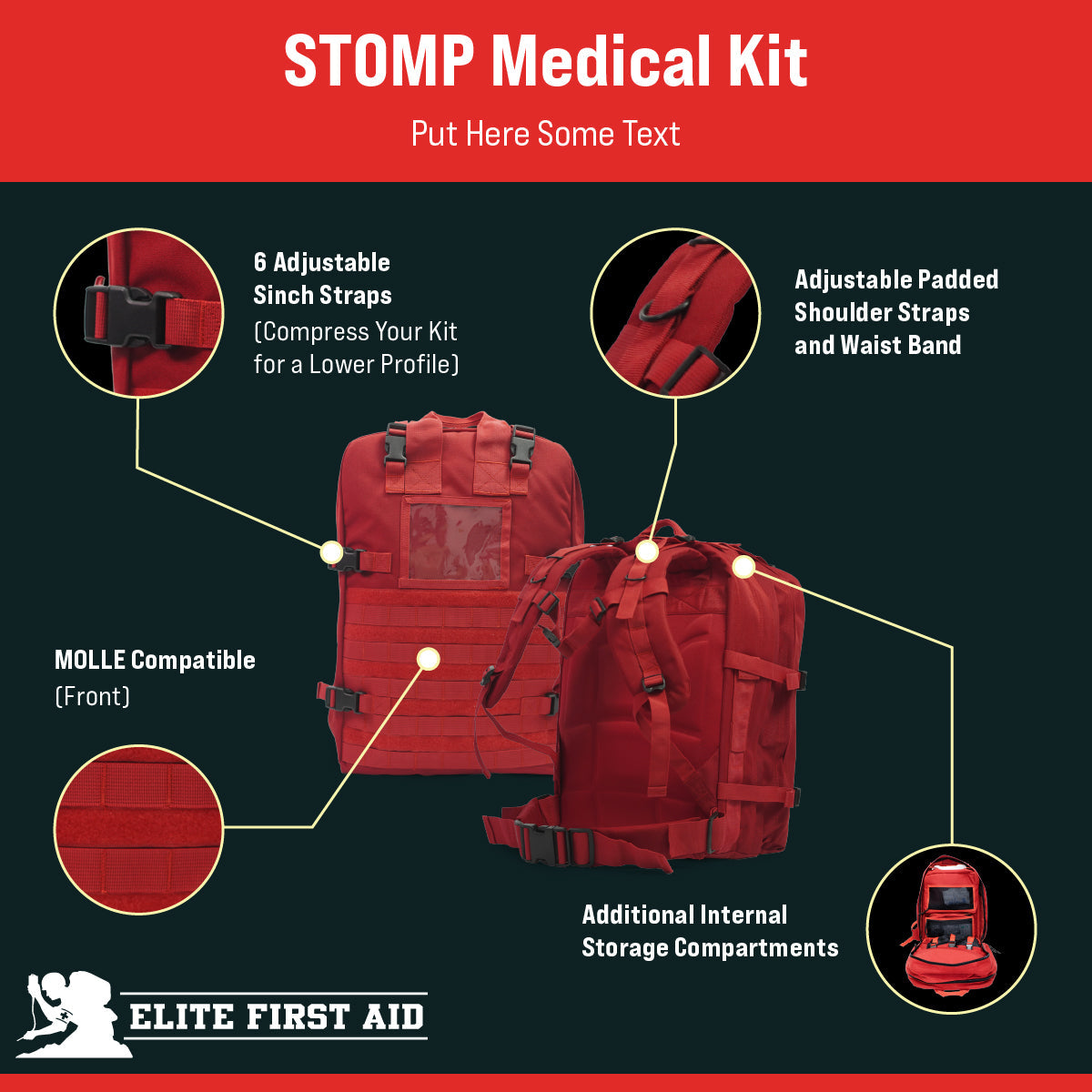 STOMP Medical Kit

Put Here Some Text

6 Adjustable Sinch Straps
(Compress Your Kit for a Lower Profile)

Adjustable Padded Shoulder Straps and Waist Band

MOLLE Compatible
(Front)

Additional Internal Storage Compartments

ELITE FIRST AID