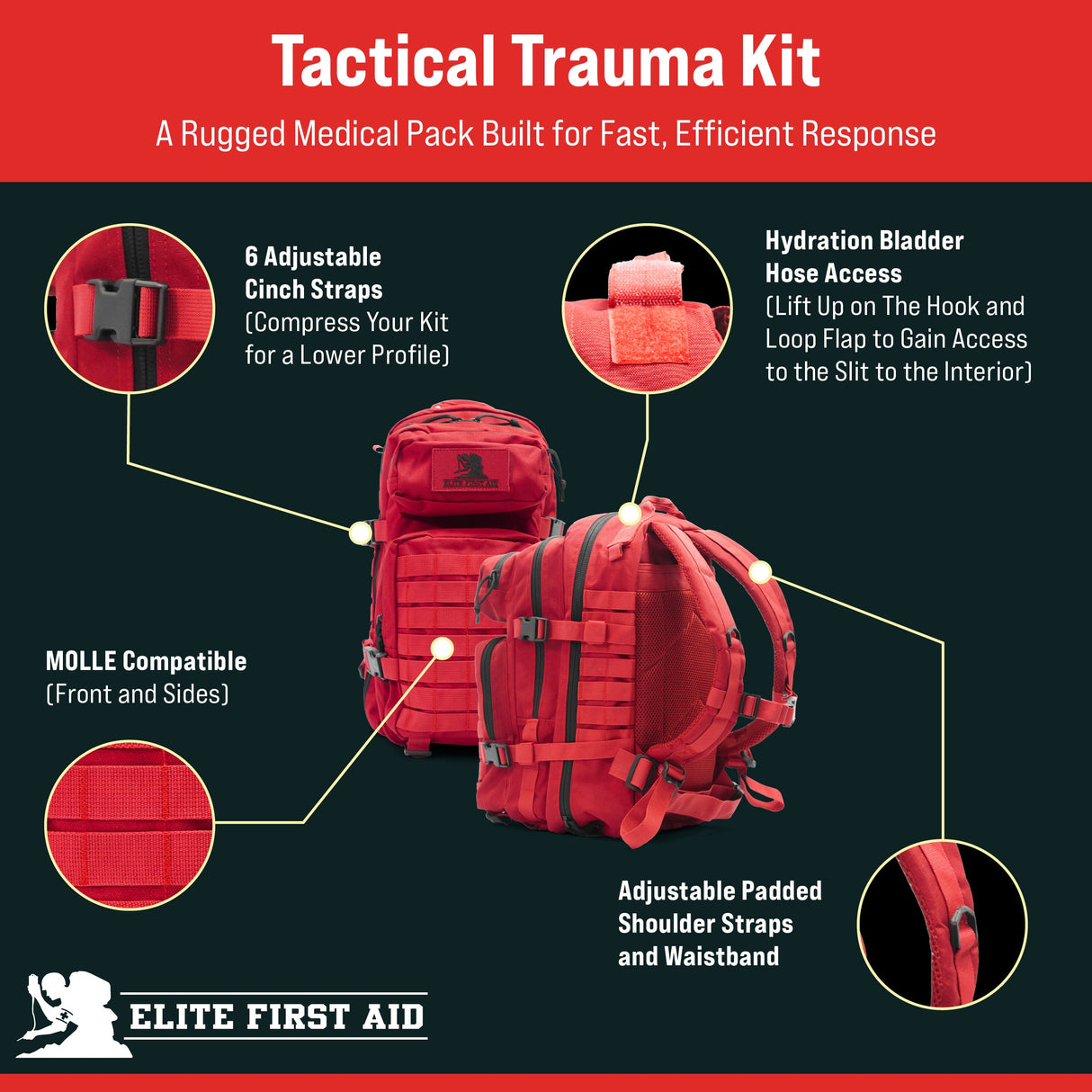 Tactical Trauma Kit

A Rugged Medical Pack Built for Fast, Efficient Response

6 Adjustable Cinch Straps
(Compress Your Kit for a Lower Profile)

Hydration Bladder Hose Access
(Lift Up on The Hook and Loop Flap to Gain Access to the Slit to the Interior)

ELITE FIRST AID

MOLLE Compatible
(Front and Sides)

Adjustable Padded Shoulder Straps and Waistband

ELITE FIRST AID