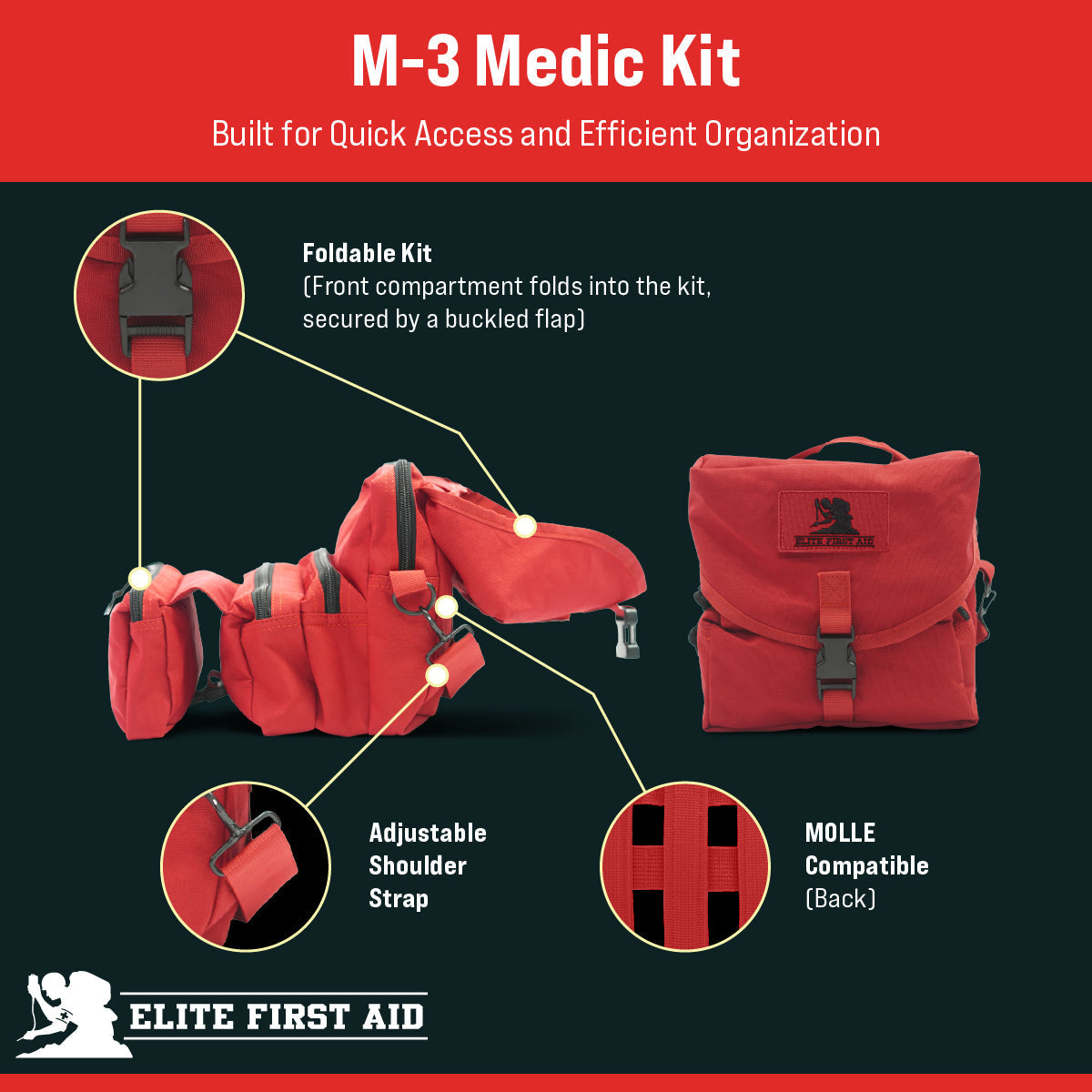 M-3 Medic Kit

Built for Quick Access and Efficient Organization

Foldable Kit
(Front compartment folds into the kit, secured by a buckled flap)

ELITE FIRST AID

Adjustable Shoulder Strap

MOLLE Compatible
(Back)

ELITE FIRST AID