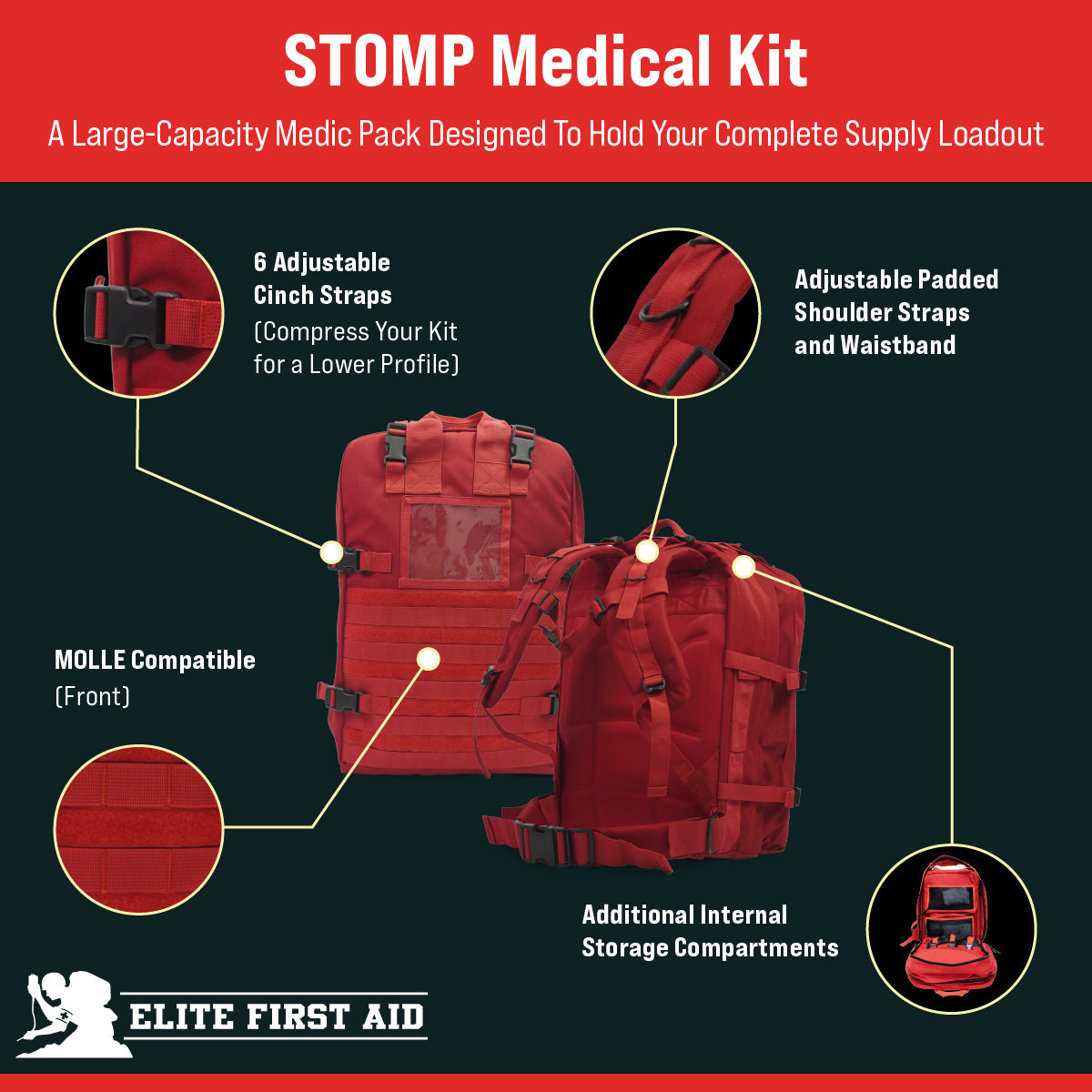 STOMP Medical Kit

A Large-Capacity Medic Pack Designed To Hold Your Complete Supply Loadout

6 Adjustable Cinch Straps (Compress Your Kit for a Lower Profile)

Adjustable Padded Shoulder Straps and Waistband

MOLLE Compatible (Front)

Additional Internal Storage Compartments

ELITE FIRST AID