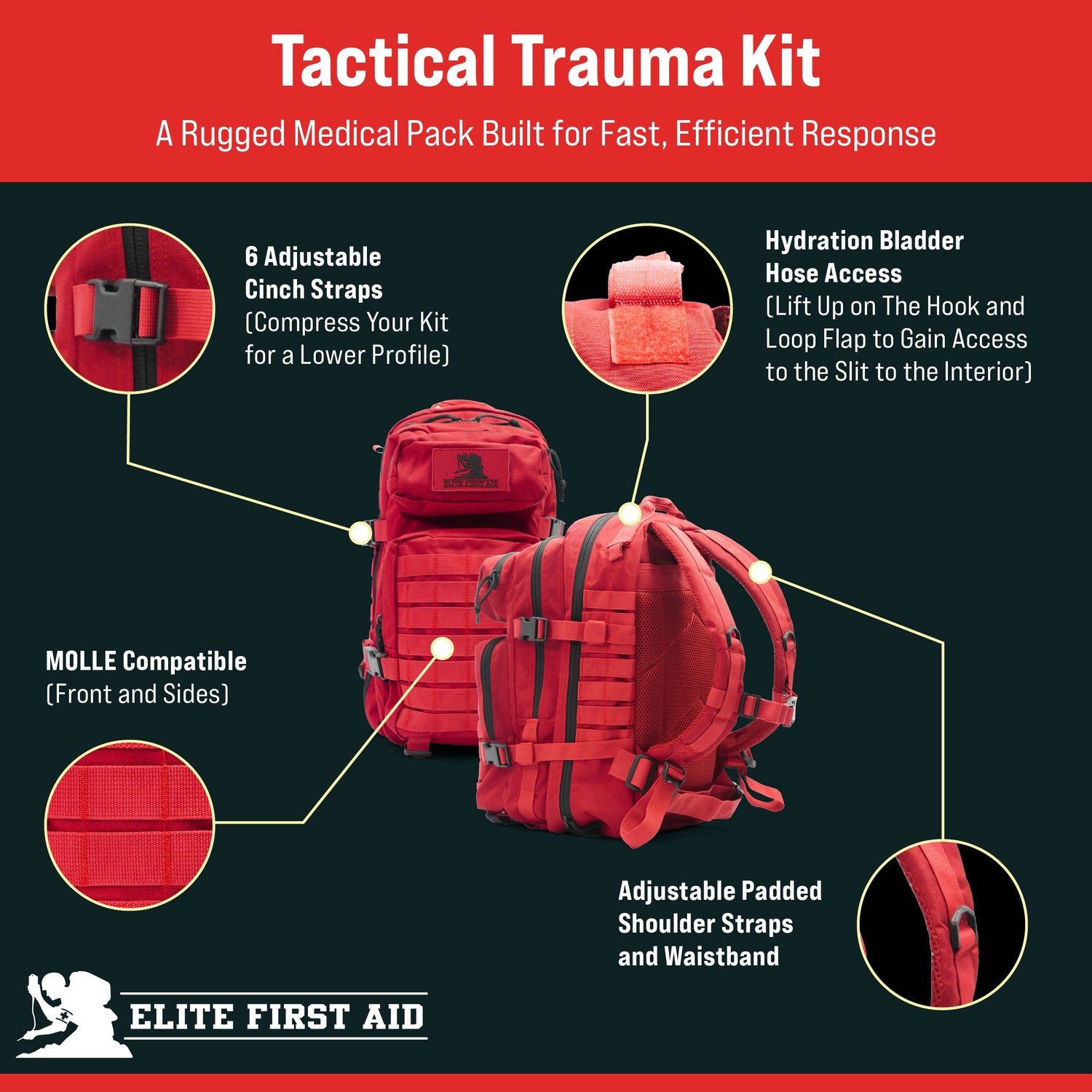 Tactical Trauma Kit

A Rugged Medical Pack Built for Fast, Efficient Response

6 Adjustable Cinch Straps (Compress Your Kit for a Lower Profile)

Hydration Bladder Hose Access (Lift Up on The Hook and Loop Flap to Gain Access to the Slit to the Interior)

ELITE FIRST AID

MOLLE Compatible (Front and Sides)

Adjustable Padded Shoulder Straps and Waistband

ELITE FIRST AID